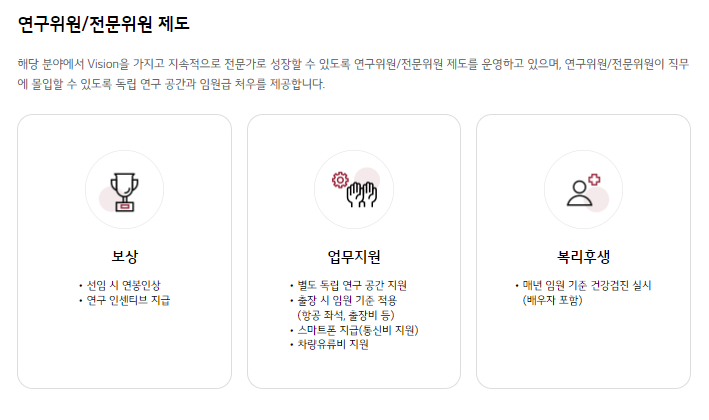 연구위원/전문위원 제도

해당 분야에서 Vision을 가지고 지속적으로 전문가로 성장할 수 있도록 연구위원/전문위원 제도를 운영하고 있으며, 연구위원/전문위원이 직무에 몰입할 수 있도록 독립 연구 공간과 임원급 처우를 제공합니다.

보상

• 선임 시 연봉인상
• 연구 인센티브 지급

업무지원

• 별도 독립 연구 공간 지원
• 출장 시 임원 기준 적용
(항공 좌석, 출장비 등)
• 스마트폰 지급(통신비 지원)
• 차량유류비 지원

복리후생

• 매년 임원 기준 건강검진 실시
(배우자 포함)